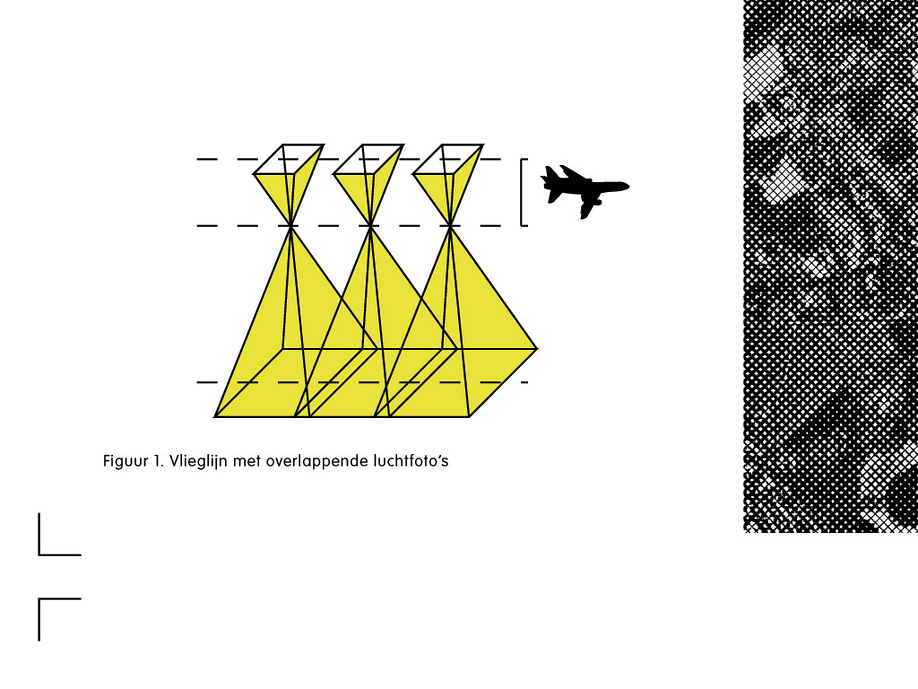 Figuur 1. Vlieglijn met overlappende luchtfoto's